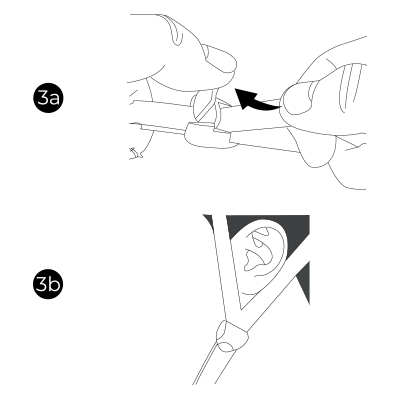 3a

3b